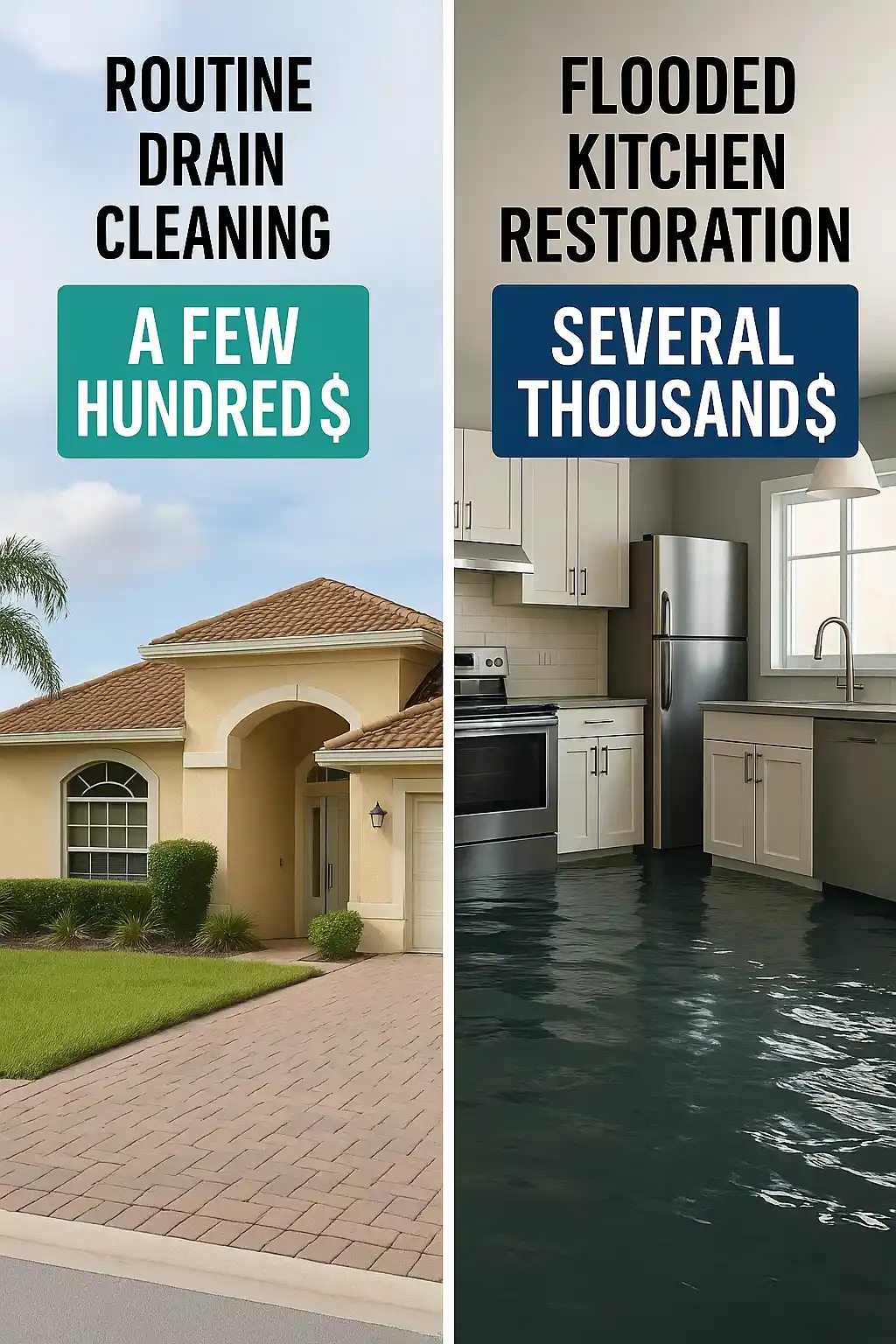 ROUTINE DRAIN CLEANING

A FEW HUNDRED$

FLOODED KITCHEN RESTORATION

SEVERAL THOUSAND$